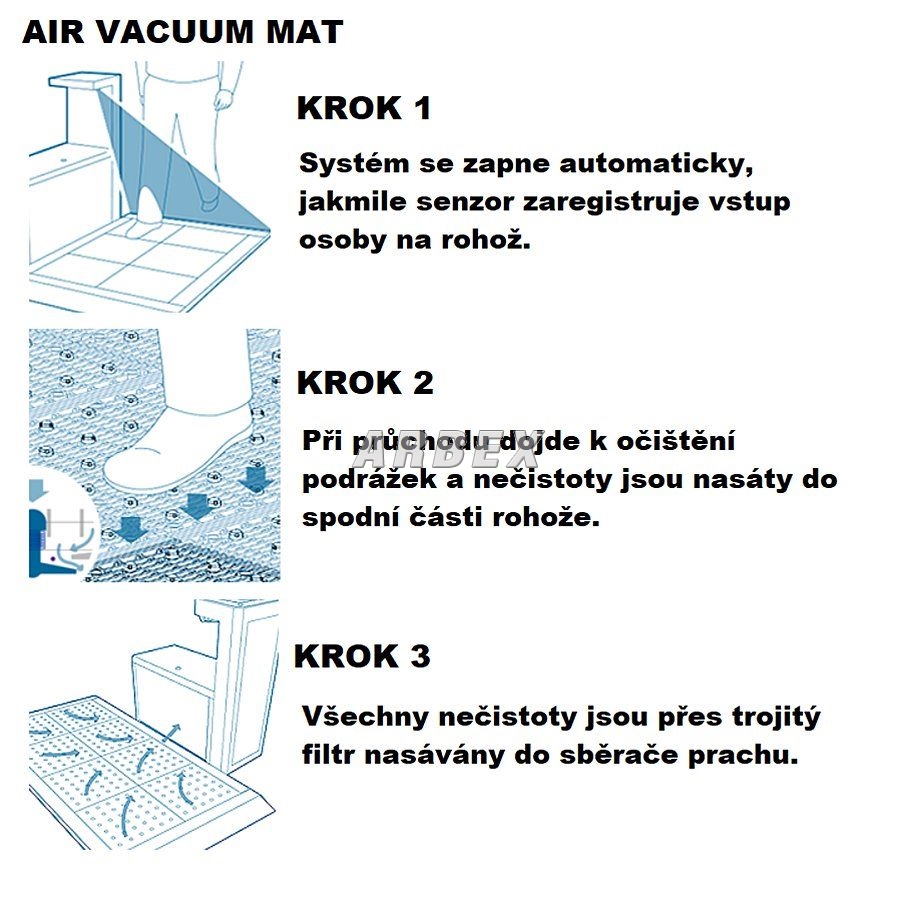 AIR VACUUM MAT

KROK 1

Systém se zapne automaticky, jakmile senzor zaregistruje vstup osoby na rohož.

KROK 2

Při průchodu dojde k očištění podrážek a nečistoty jsou nasáty do spodní části rohože.

ARBEX

KROK 3

Všechny nečistoty jsou přes trojitý filtr nasávány do sběrače prachu.